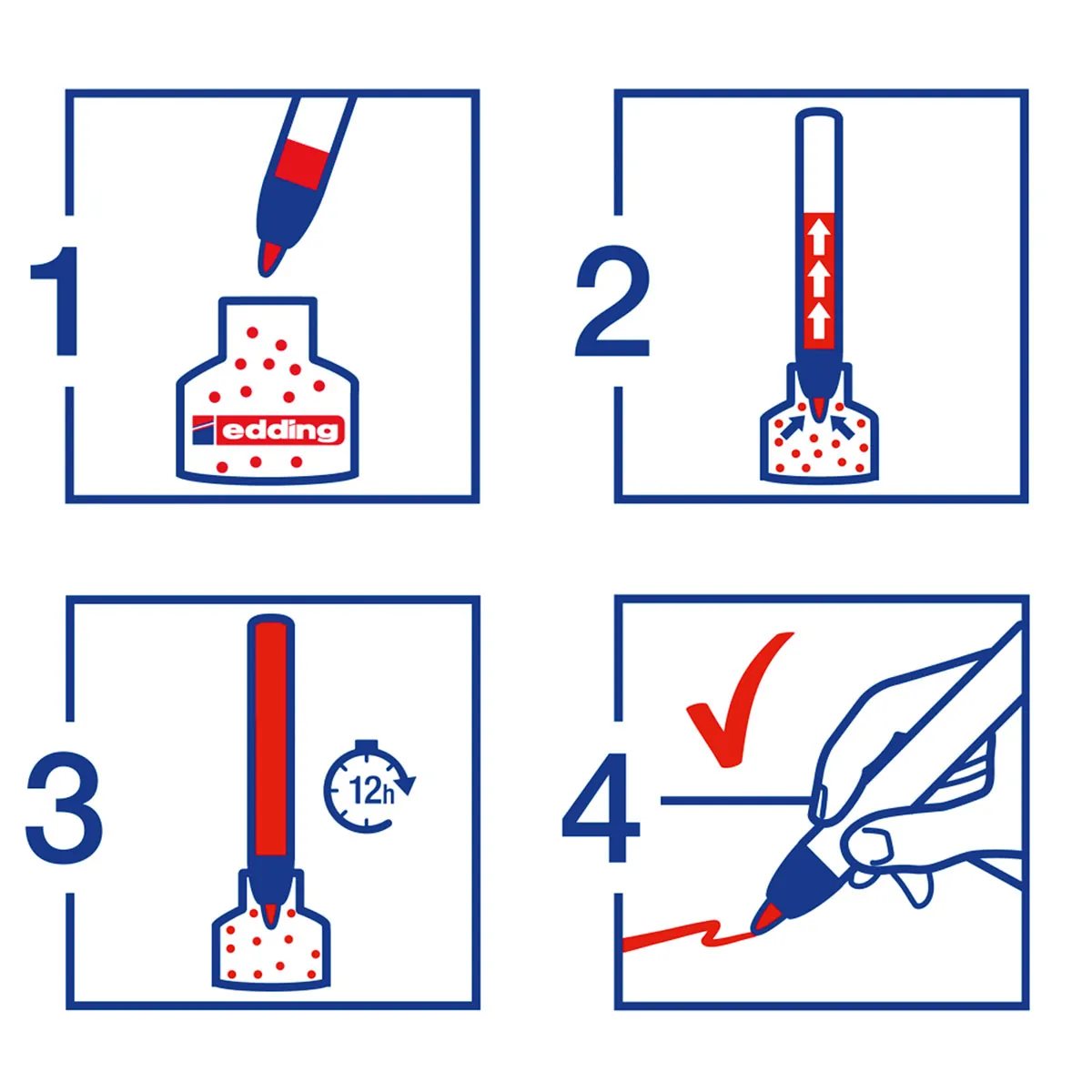 1

edding

2

3

12h

4