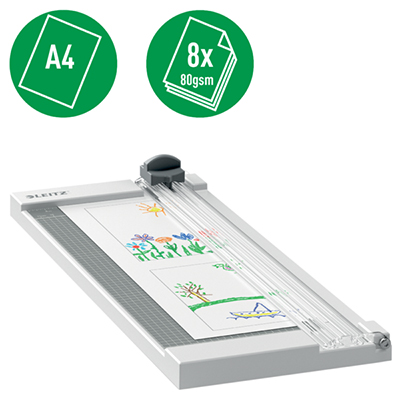 A4

8x
80gsm

LEITZ